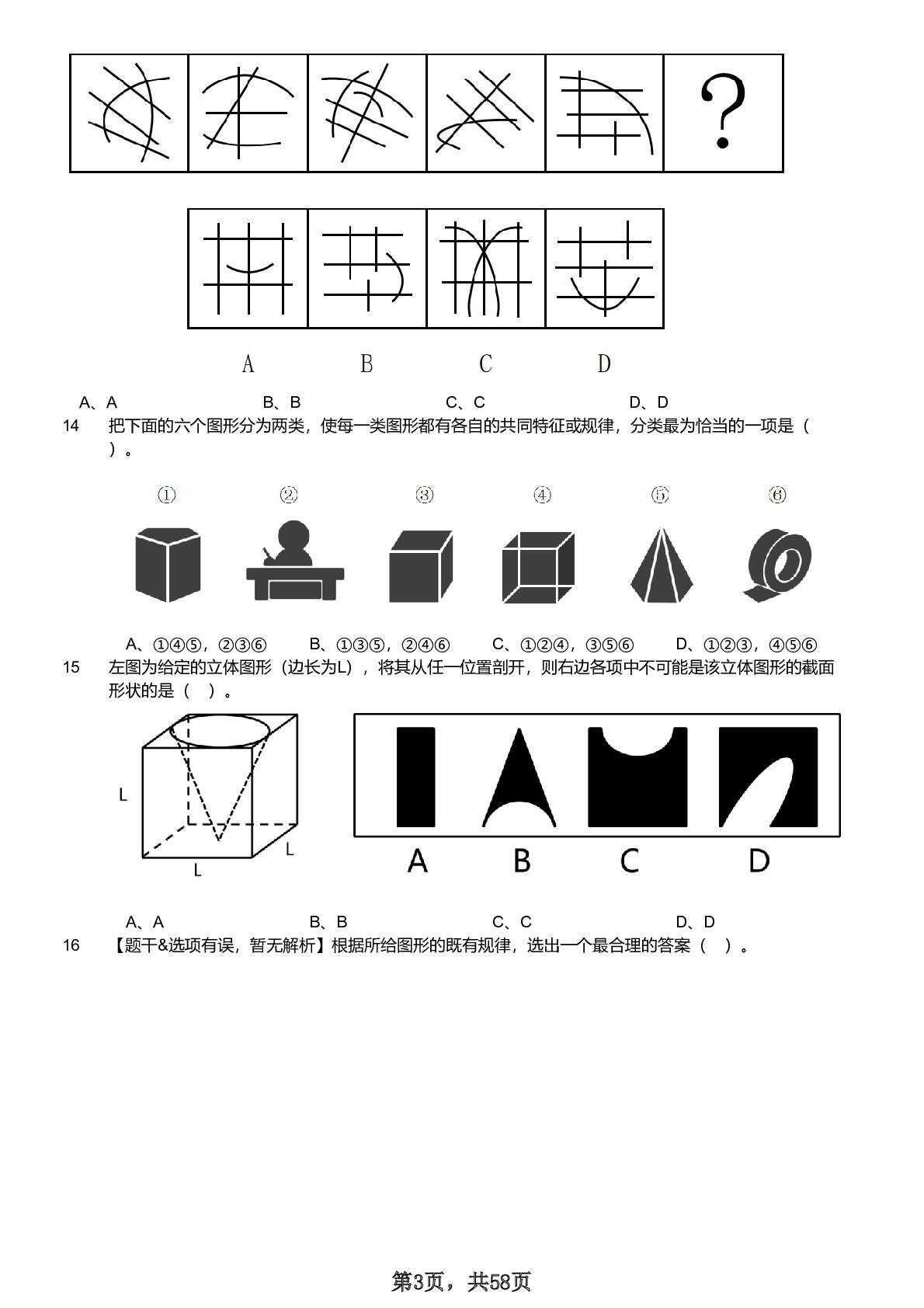 ?

A B C D

A、A B、B C、C D、D

14 把下面的六个图形分为两类，使每一类图形都有各自的共同特征或规律，分类最为恰当的一项是（ ）。

① ② ③ ④ ⑤ ⑥

A、①④⑤，②③⑥ B、①③⑤，②④⑥ C、①②④，③⑤⑥ D、①②③，④⑤⑥

15 左图为给定的立体图形（边长为L），将其从任一位置剖开，则右边各项中不可能是该立体图形的截面形状的是（ ）。

L L L

A B C D

A、A B、B C、C D、D

16 【题干&选项有误，暂无解析】根据所给图形的既有规律，选出一个最合理的答案（ ）。

第3页，共58页